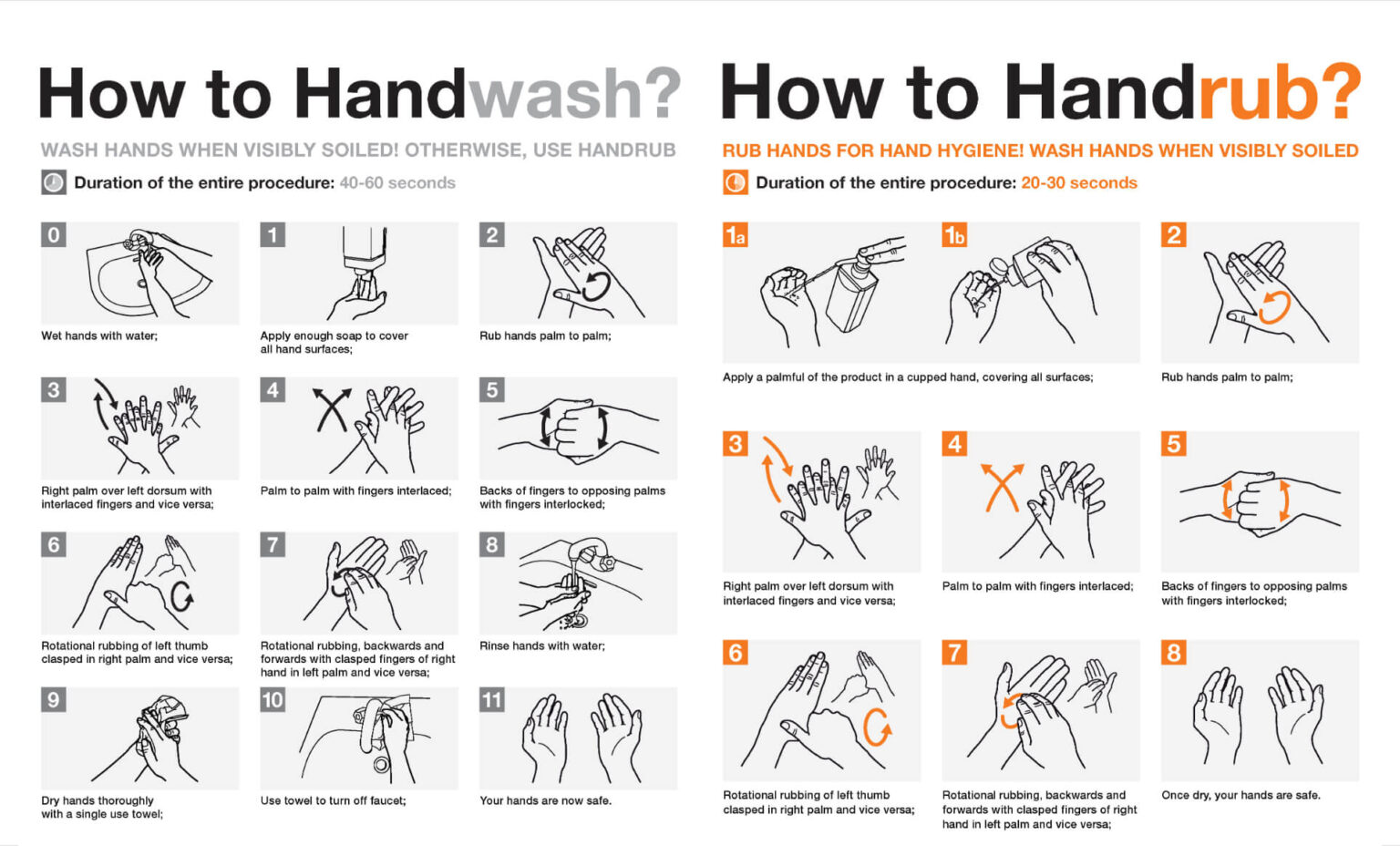 How to Handwash?

WASH HANDS WHEN VISIBLY SOILED! OTHERWISE, USE HANDRUB

Duration of the entire procedure: 40-60 seconds

0
Wet hands with water;

1
Apply enough soap to cover all hand surfaces;

2
Rub hands palm to palm;

3
Right palm over left dorsum with interlaced fingers and vice versa;

4
Palm to palm with fingers interlaced;

5
Backs of fingers to opposing palms with fingers interlocked;

6
Rotational rubbing of left thumb clasped in right palm and vice versa;

7
Rotational rubbing, backwards and forwards with clasped fingers of right hand in left palm and vice versa;

8
Rinse hands with water;

9
Dry hands thoroughly with a single use towel;

10
Use towel to turn off faucet;

11
Your hands are now safe.

How to Handrub?

RUB HANDS FOR HAND HYGIENE! WASH HANDS WHEN VISIBLY SOILED

Duration of the entire procedure: 20-30 seconds

1a
1b
Apply a palmful of the product in a cupped hand, covering all surfaces;

2
Rub hands palm to palm;

3
Right palm over left dorsum with interlaced fingers and vice versa;

4
Palm to palm with fingers interlaced;

5
Backs of fingers to opposing palms with fingers interlocked;

6
Rotational rubbing of left thumb clasped in right palm and vice versa;

7
Rotational rubbing, backwards and forwards with clasped fingers of right hand in left palm and vice versa;

8
Once dry, your hands are safe.