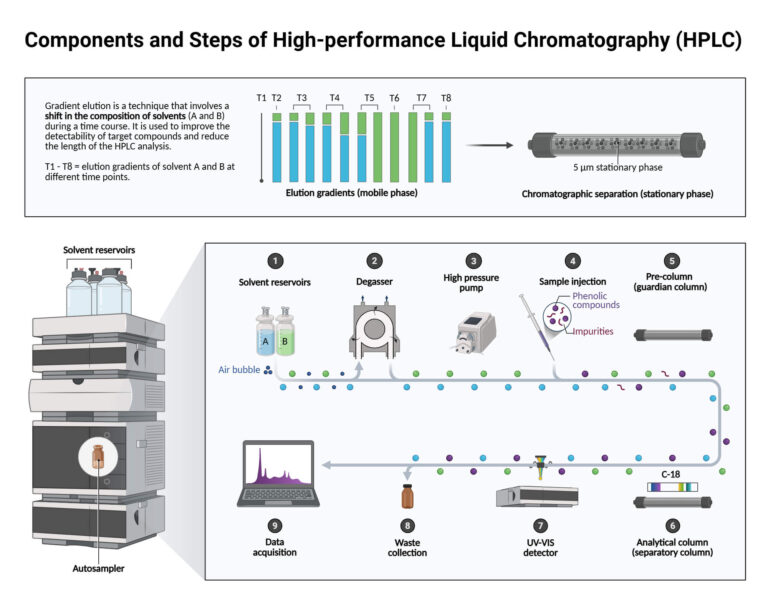 Components and Steps of High-performance Liquid Chromatography (HPLC)

Gradient elution is a technique that involves a shift in the composition of solvents (A and B) during a time course. It is used to improve the detectability of target compounds and reduce the length of the HPLC analysis.

T1 - T8 = elution gradients of solvent A and B at different time points.

T1 T2 T3 T4 T5 T6 T7 T8

Elution gradients (mobile phase)

5 µm stationary phase

Chromatographic separation (stationary phase)

Solvent reservoirs

Autosampler

1 Solvent reservoirs

A B

Air bubble

2 Degasser

3 High pressure pump

4 Sample injection

Phenolic compounds

Impurities

5 Pre-column (guardian column)

C-18

6 Analytical column (separatory column)

7 UV-VIS detector

8 Waste collection

9 Data acquisition