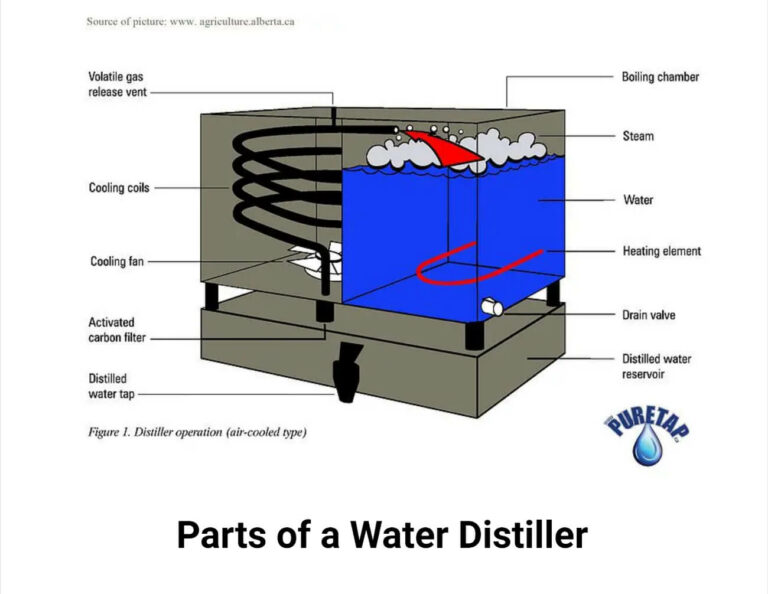 Source of picture: www. agriculture.alberta.ca

Volatile gas release vent

Cooling coils

Cooling fan

Activated carbon filter

Distilled water tap

Boiling chamber

Steam

Water

Heating element

Drain valve

Distilled water reservoir

Figure 1. Distiller operation (air-cooled type)

PURETAP

Parts of a Water Distiller