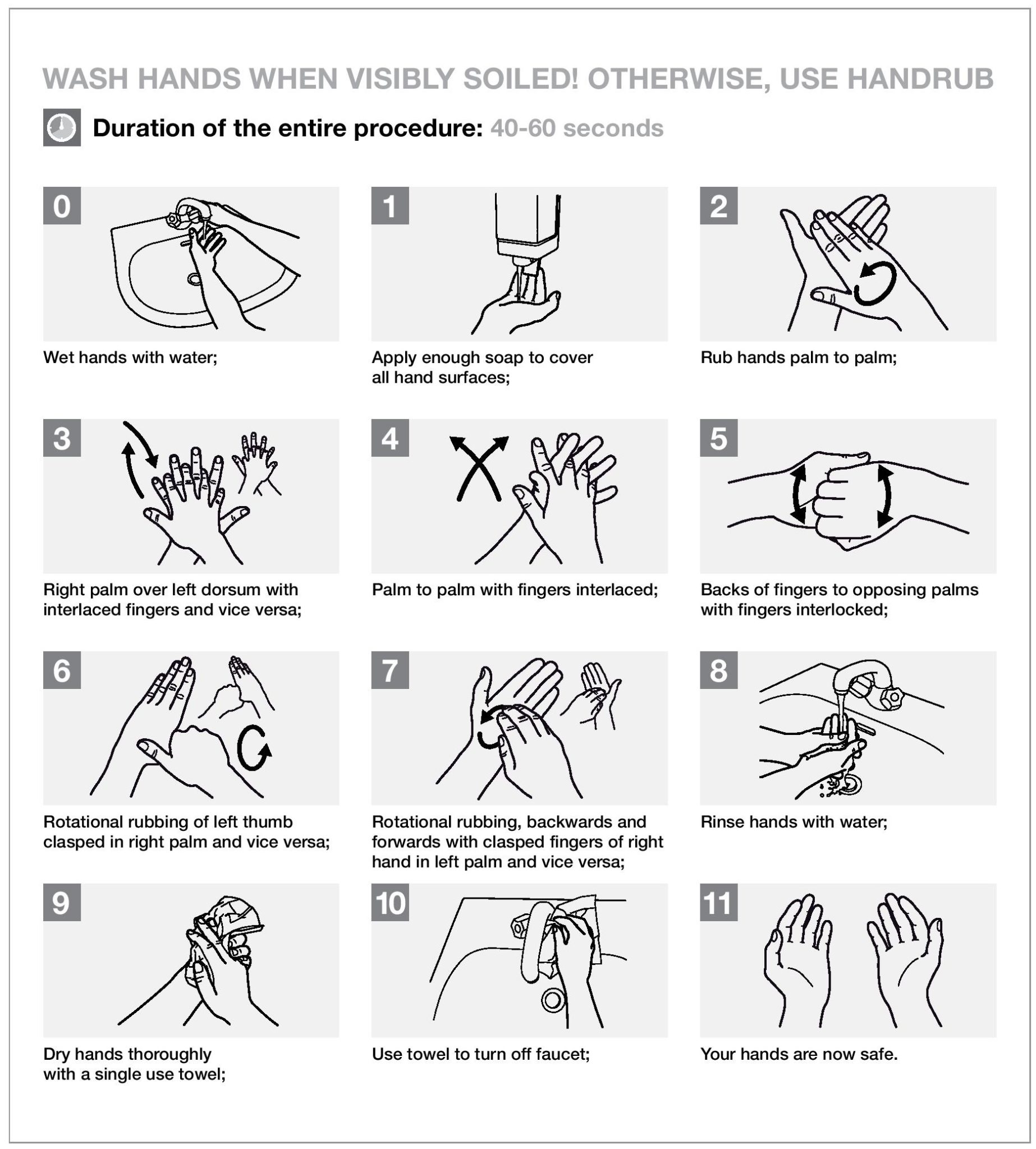 WASH HANDS WHEN VISIBLY SOILED! OTHERWISE, USE HANDRUB

Duration of the entire procedure: 40-60 seconds

0

Wet hands with water;

1

Apply enough soap to cover all hand surfaces;

2

Rub hands palm to palm;

3

Right palm over left dorsum with interlaced fingers and vice versa;

4

Palm to palm with fingers interlaced;

5

Backs of fingers to opposing palms with fingers interlocked;

6

Rotational rubbing of left thumb clasped in right palm and vice versa;

7

Rotational rubbing, backwards and forwards with clasped fingers of right hand in left palm and vice versa;

8

Rinse hands with water;

9

Dry hands thoroughly with a single use towel;

10

Use towel to turn off faucet;

11

Your hands are now safe.